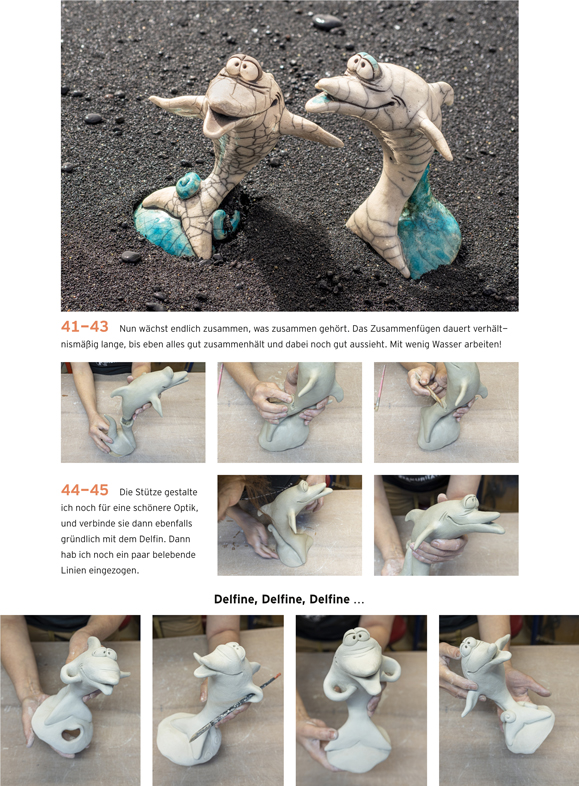 41–43 Nun wächst endlich zusammen, was zusammen gehört. Das Zusammenfügen dauert verhältnismäßig lange, bis eben alles gut zusammenhält und dabei noch gut aussieht. Mit wenig Wasser arbeiten!

44–45 Die Stütze gestalte ich noch für eine schönere Optik, und verbinde sie dann ebenfalls gründlich mit dem Delfin. Dann hab ich noch ein paar belebende Linien eingezogen.

Delfine, Delfine, Delfine …